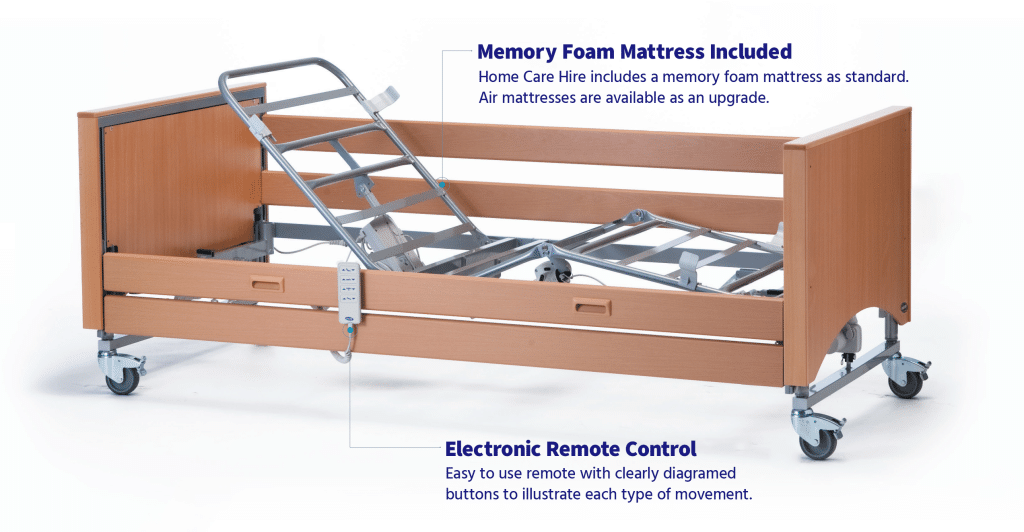 Memory Foam Mattress Included
Home Care Hire includes a memory foam mattress as standard. Air mattresses are available as an upgrade.

Electronic Remote Control
Easy to use remote with clearly diagramed buttons to illustrate each type of movement.