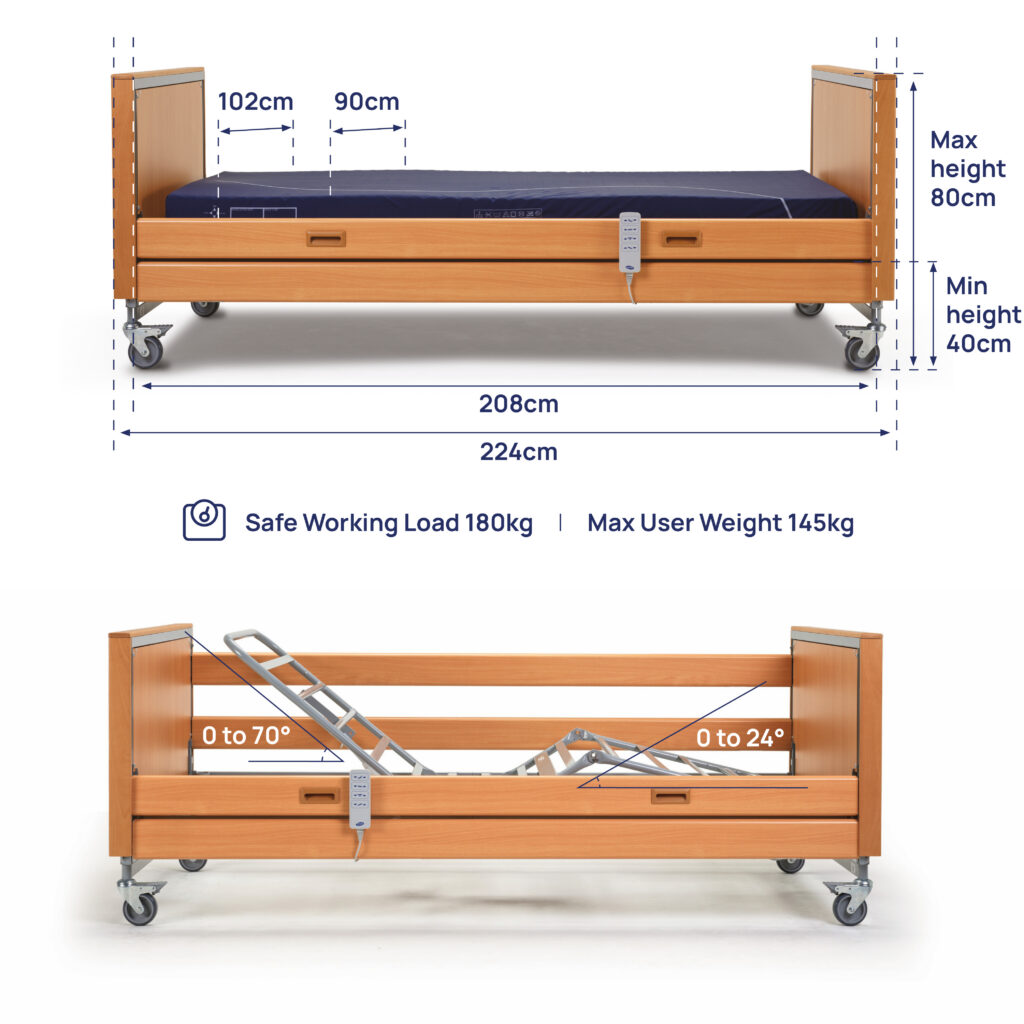 102cm

90cm

Max height 80cm

Min height 40cm

208cm

224cm

Safe Working Load 180kg | Max User Weight 145kg

0 to 70°

0 to 24°